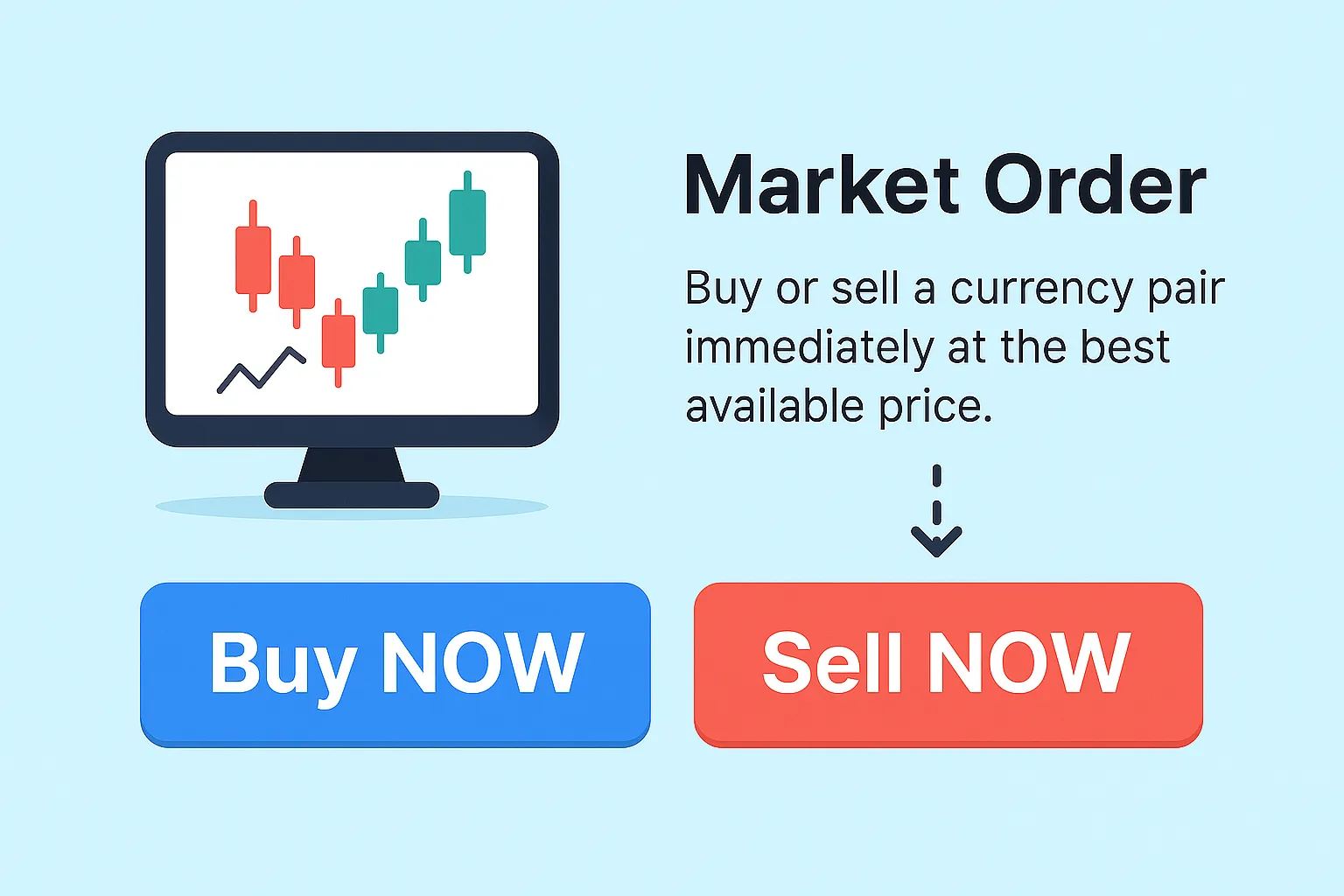 Market Order

Buy or sell a currency pair immediately at the best available price.

Buy NOW

Sell NOW